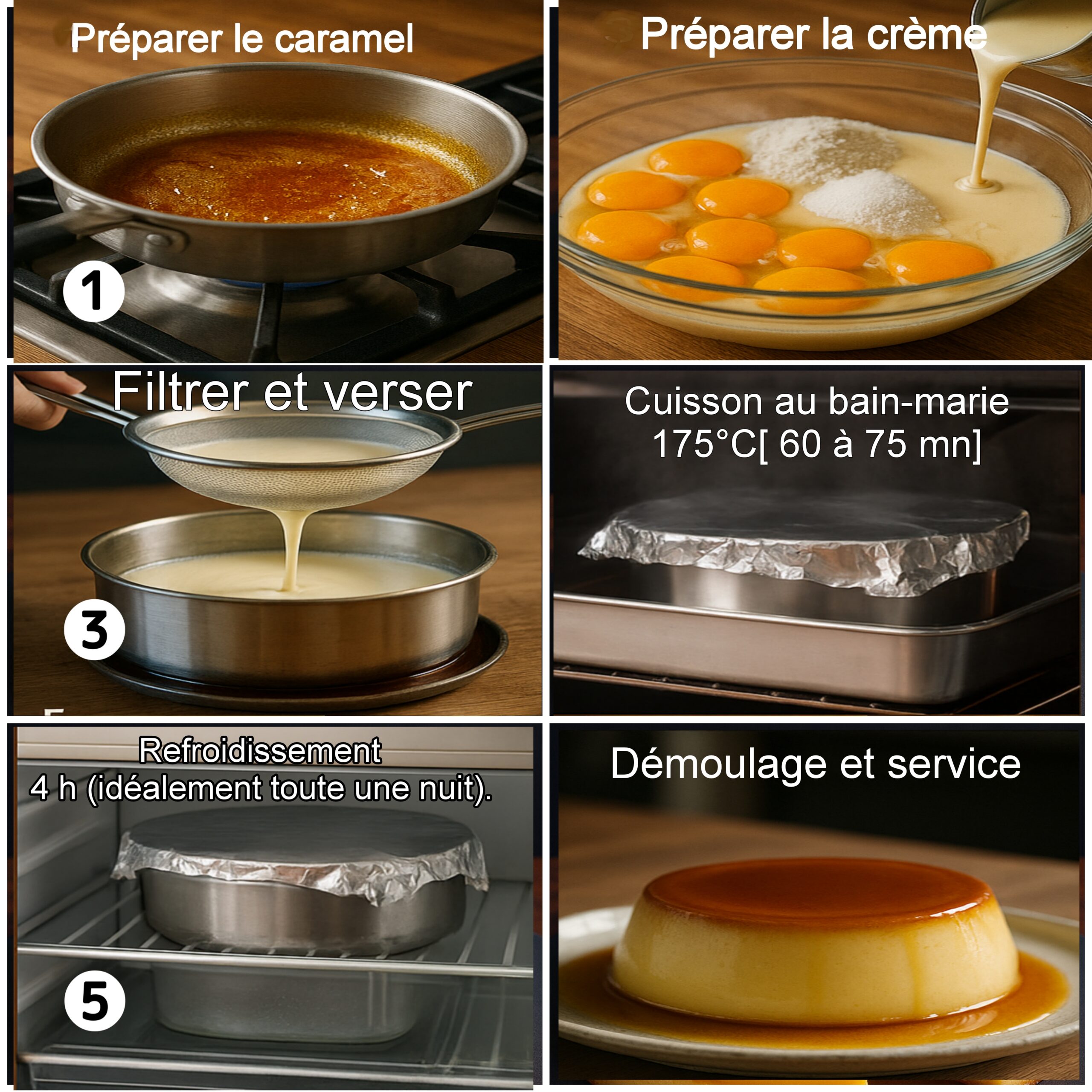 Préparer le caramel

1

Préparer la crème

Filtrer et verser

3

Cuisson au bain-marie
175°C[ 60 à 75 mn]

Refroidissement
4 h (idéalement toute une nuit).

5

Démoulage et service