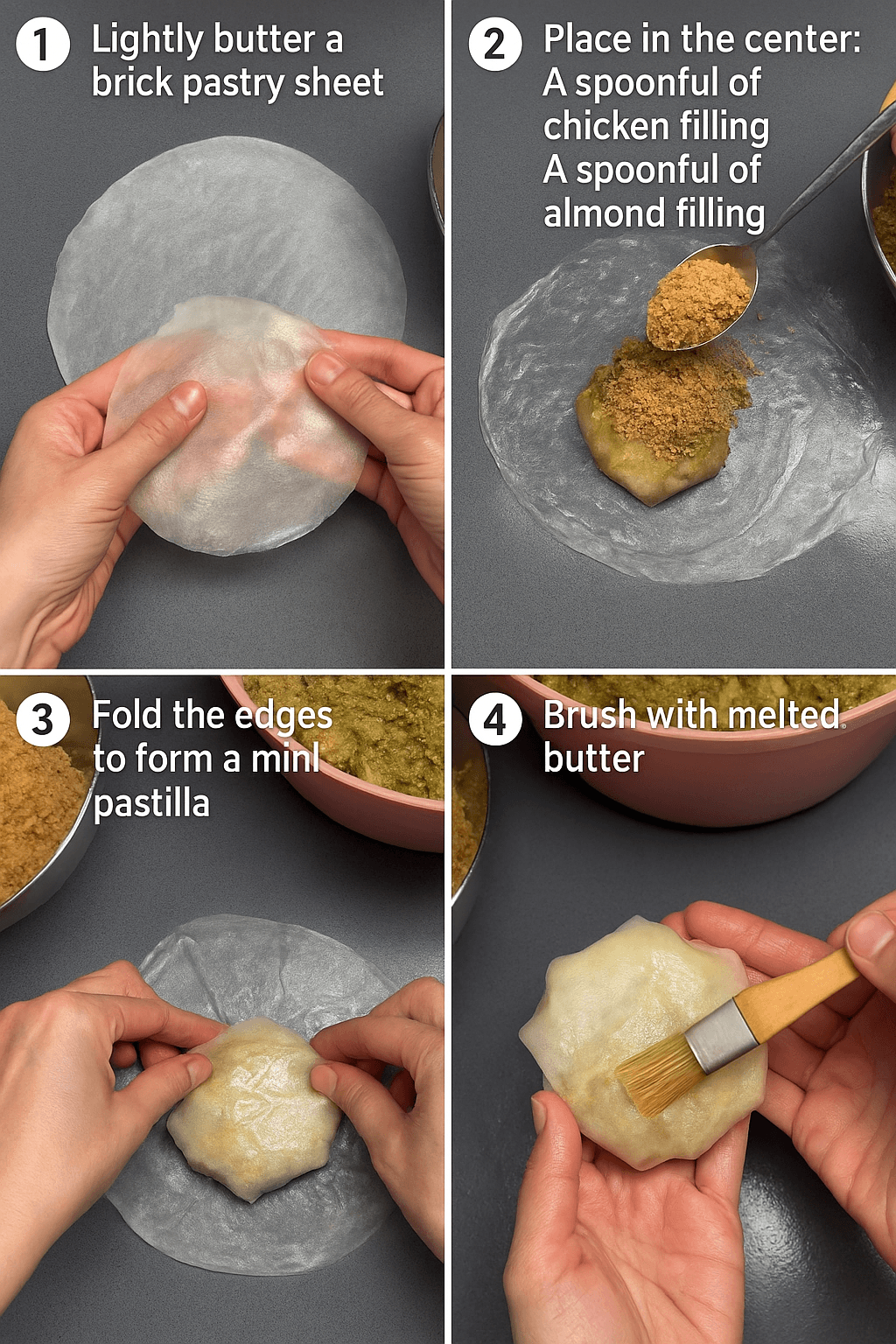 1 Lightly butter a brick pastry sheet

2 Place in the center: A spoonful of chicken filling A spoonful of almond filling

3 Fold the edges to form a minl pastilla

4 Brush with melted butter